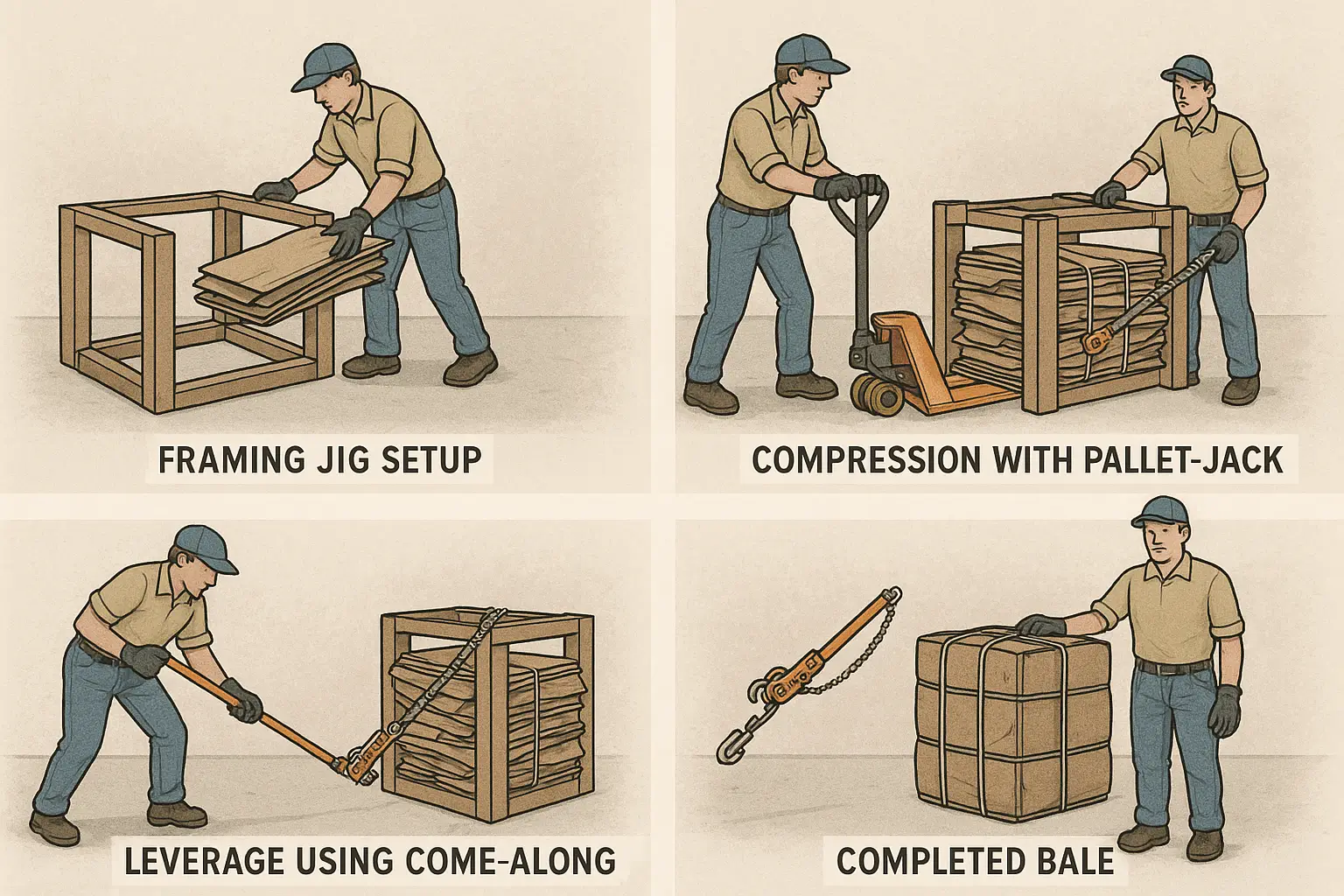 FRAMING JIG SETUP

COMPRESSION WITH PALLET-JACK

LEVERAGE USING COME-ALONG

COMPLETED BALE